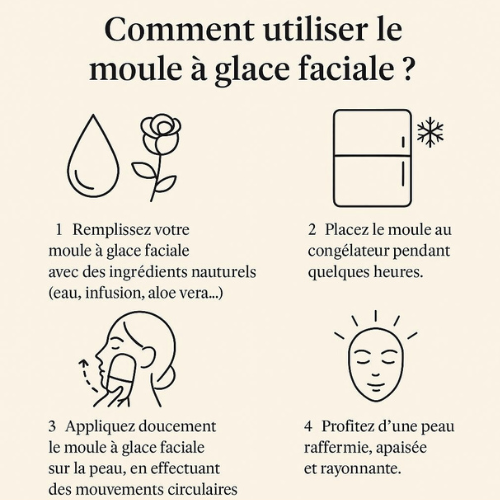 Comment utiliser le moule à glace faciale ?

1 Remplissez votre moule à glace faciale avec des ingrédients nauturels (eau, infusion, aloe vera...)

2 Placez le moule au congélateur pendant quelques heures.

3 Appliquez doucement le moule à glace faciale sur la peau, en effectuant des mouvements circulaires

4 Profitez d'une peau raffermie, apaisée et rayonnante.